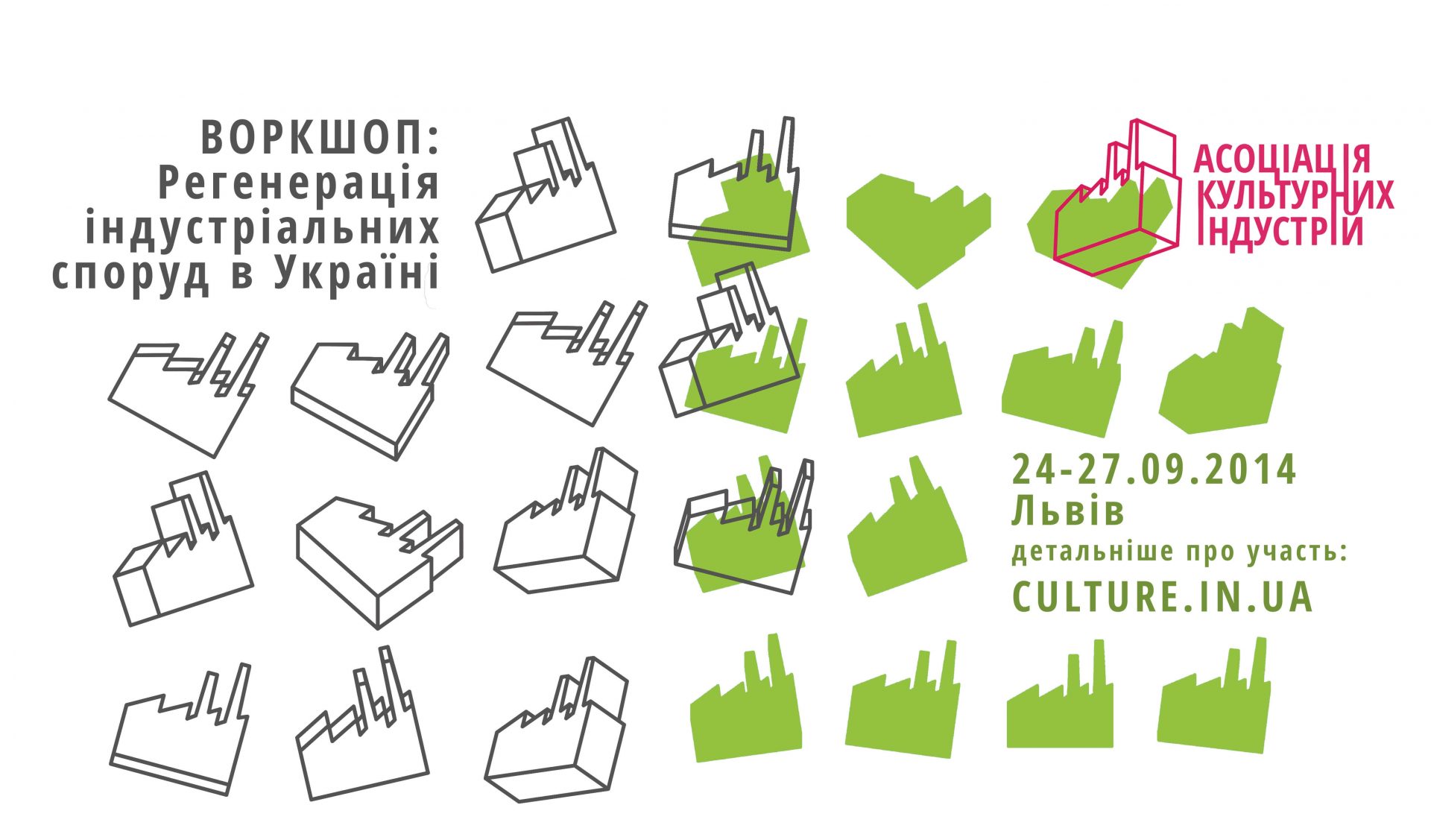 ВОРКШОП:
Регенерація індустріальних споруд в Україні

АСОЦІАЦІЯ КУЛЬТУРНИХ ІНДУСТРІЙ

24-27.09.2014
Львів
детальніше про участь:
CULTURE.IN.UA